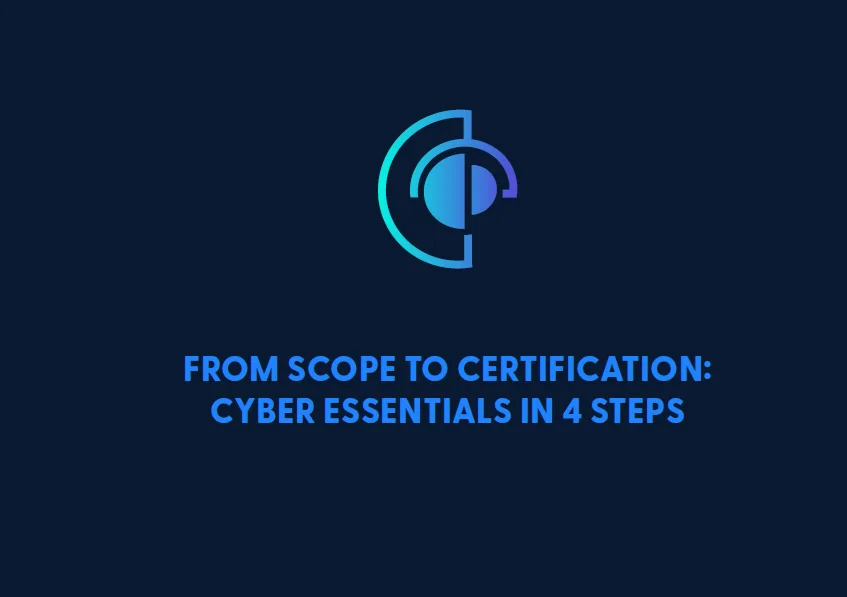 FROM SCOPE TO CERTIFICATION: CYBER ESSENTIALS IN 4 STEPS